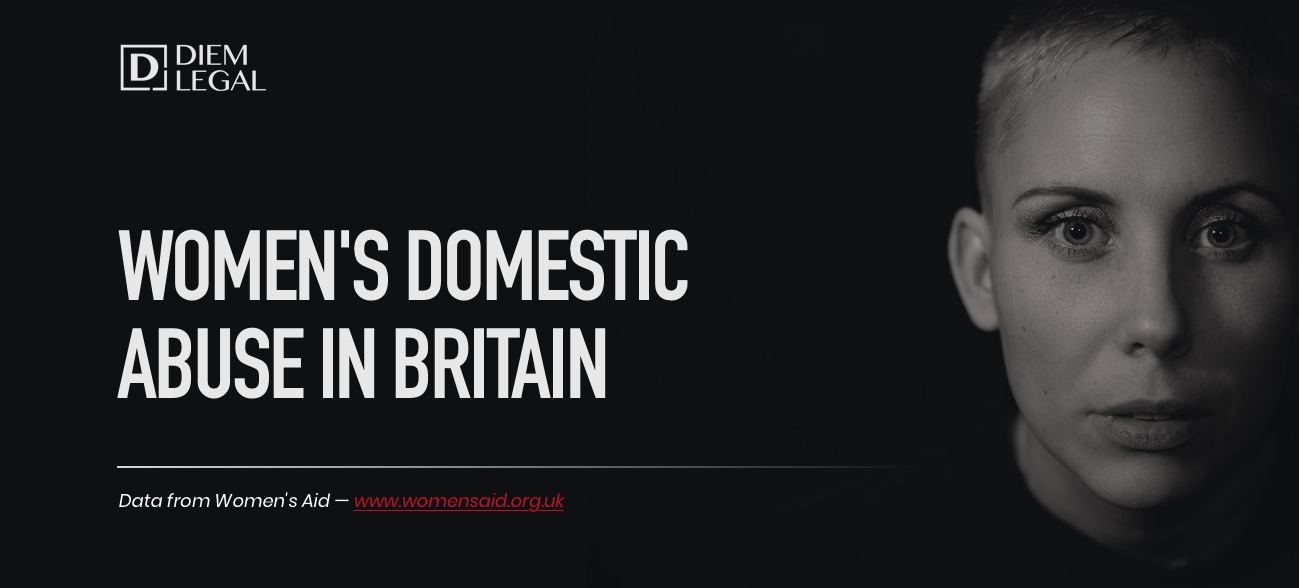 D DIEM LEGAL

WOMEN'S DOMESTIC ABUSE IN BRITAIN

Data from Women's Aid — www.womensaid.org.uk